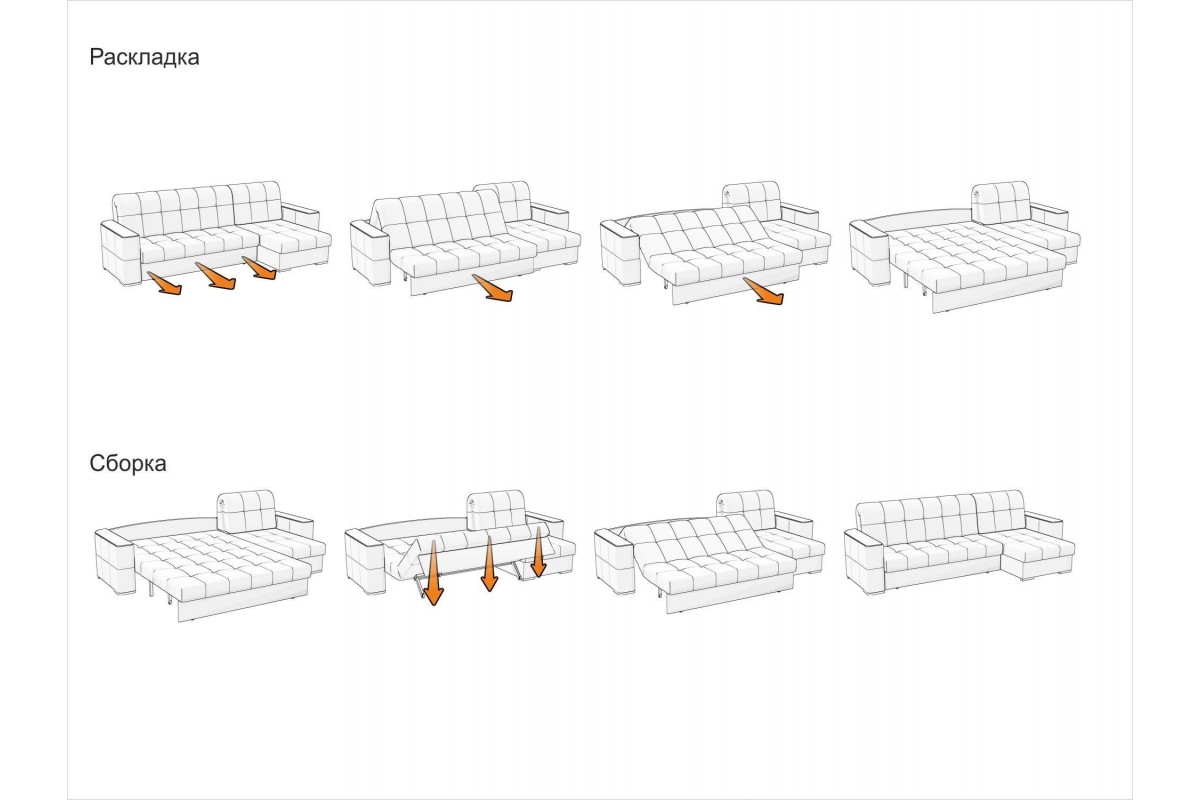 Раскладка

Сборка