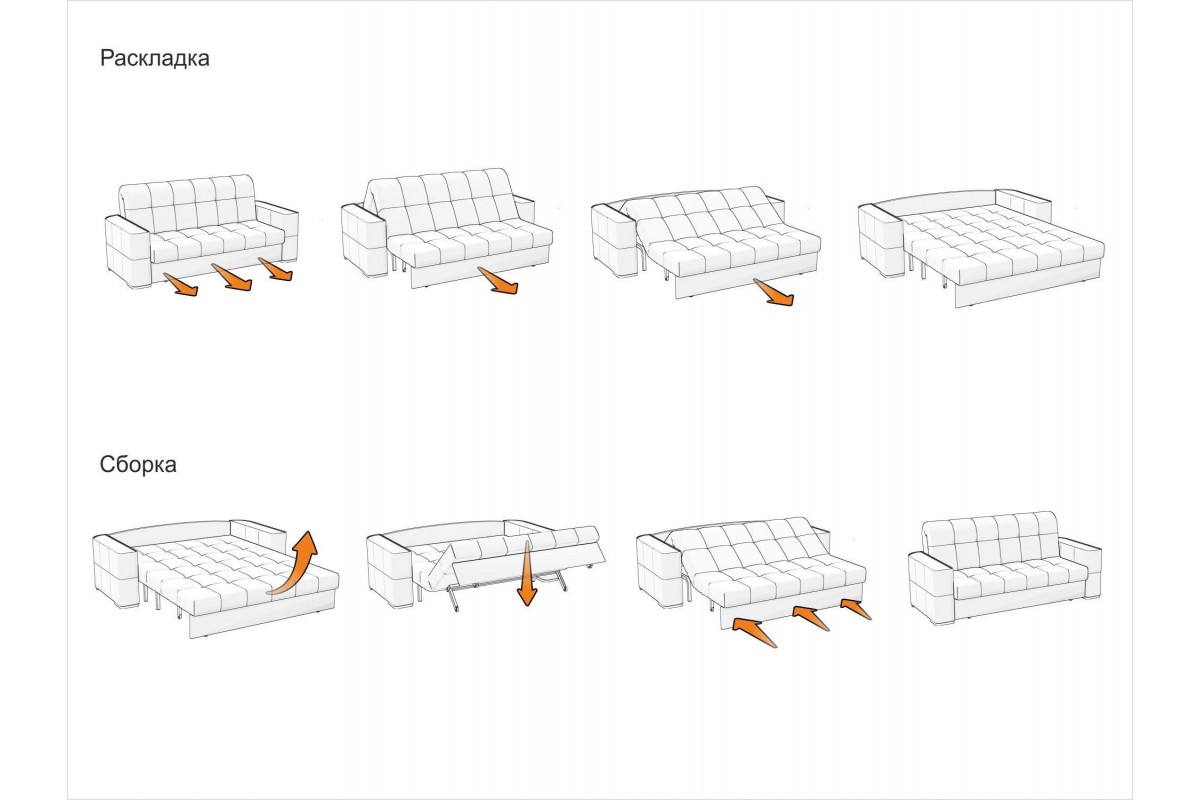 Раскладка

Сборка