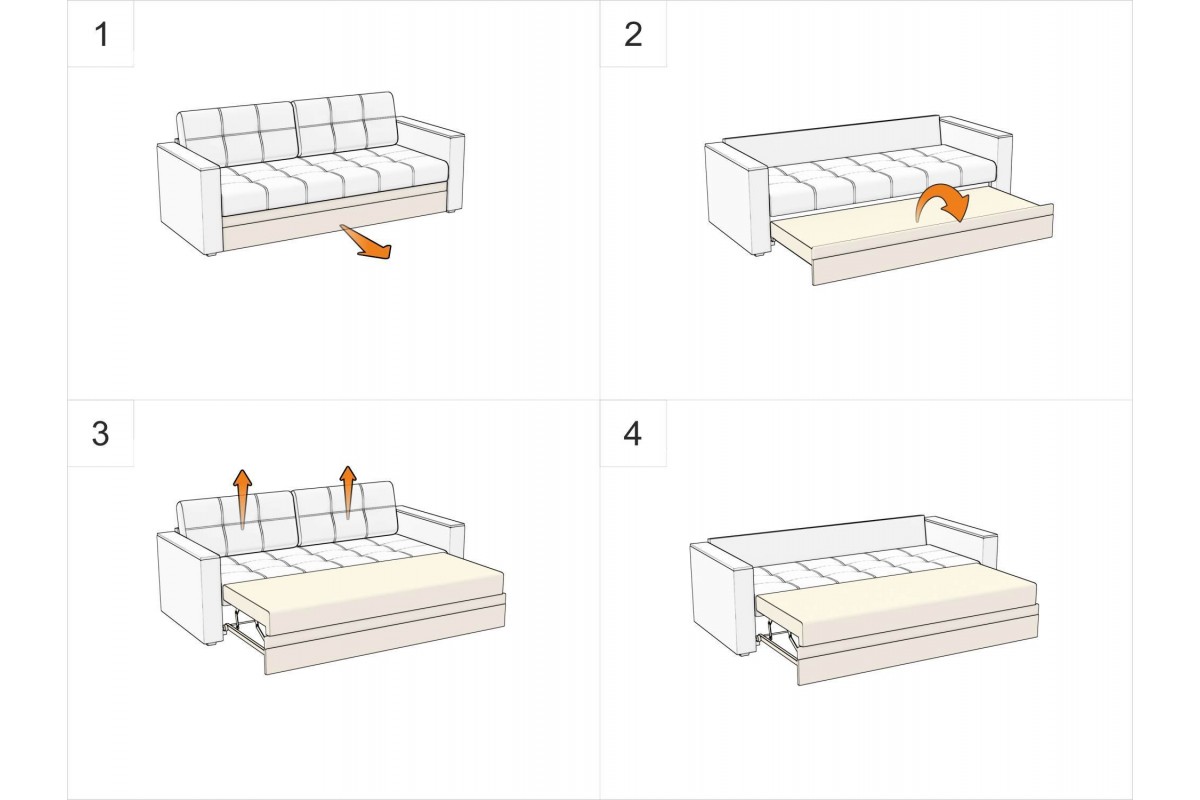 1

2

3

4