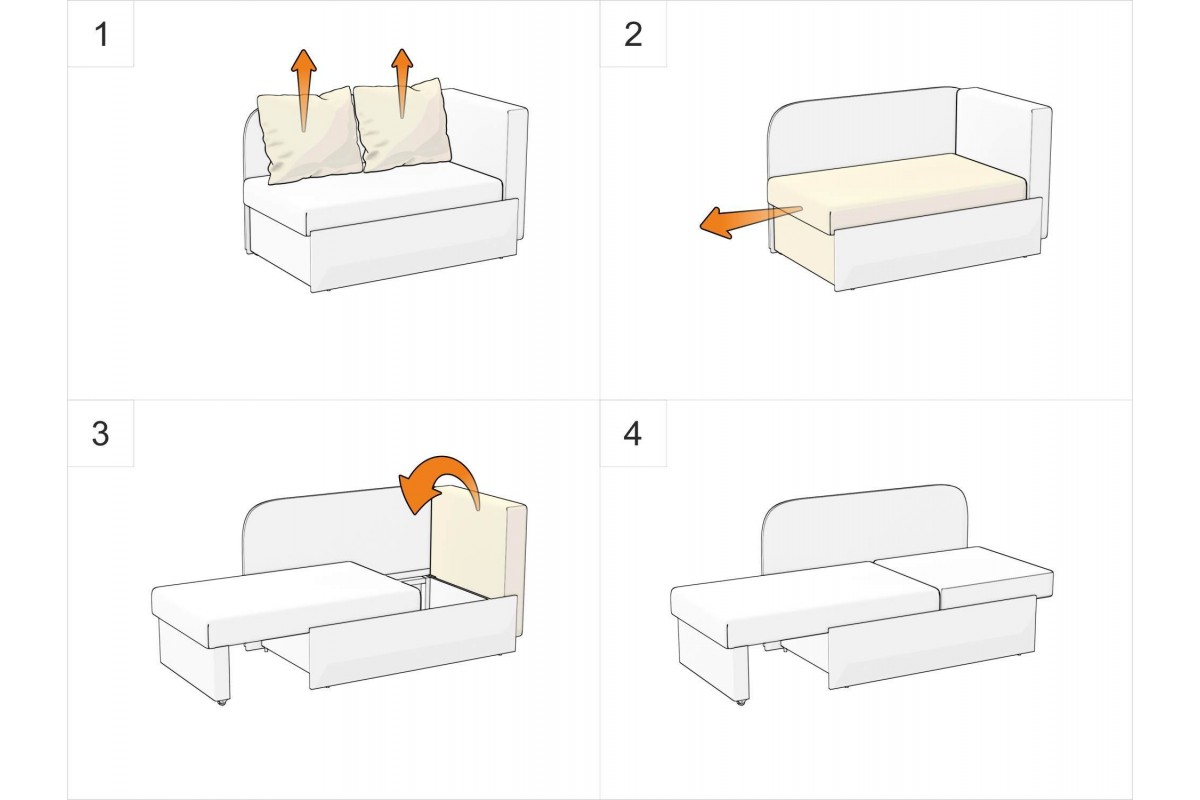 1

2

3

4